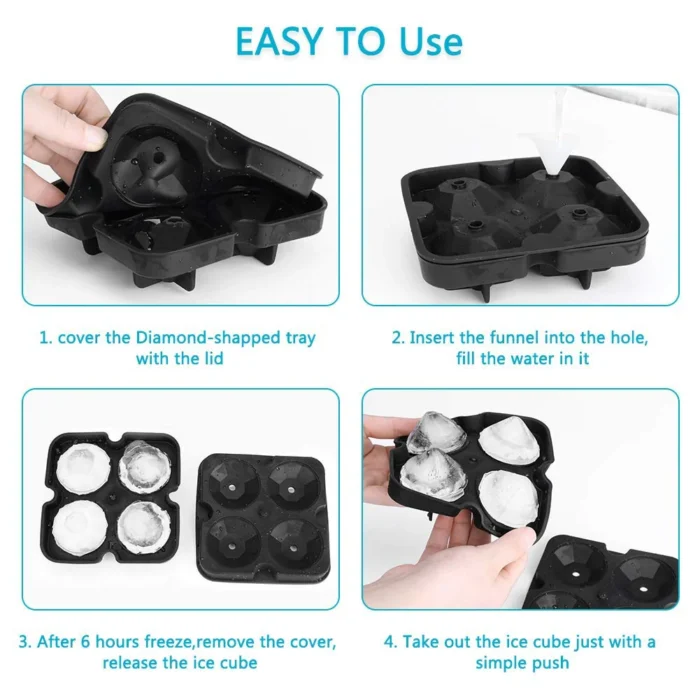 EASY TO Use

1. cover the Diamond-shapped tray with the lid

2. Insert the funnel into the hole, fill the water in it

3. After 6 hours freeze,remove the cover, release the ice cube

4. Take out the ice cube just with a simple push