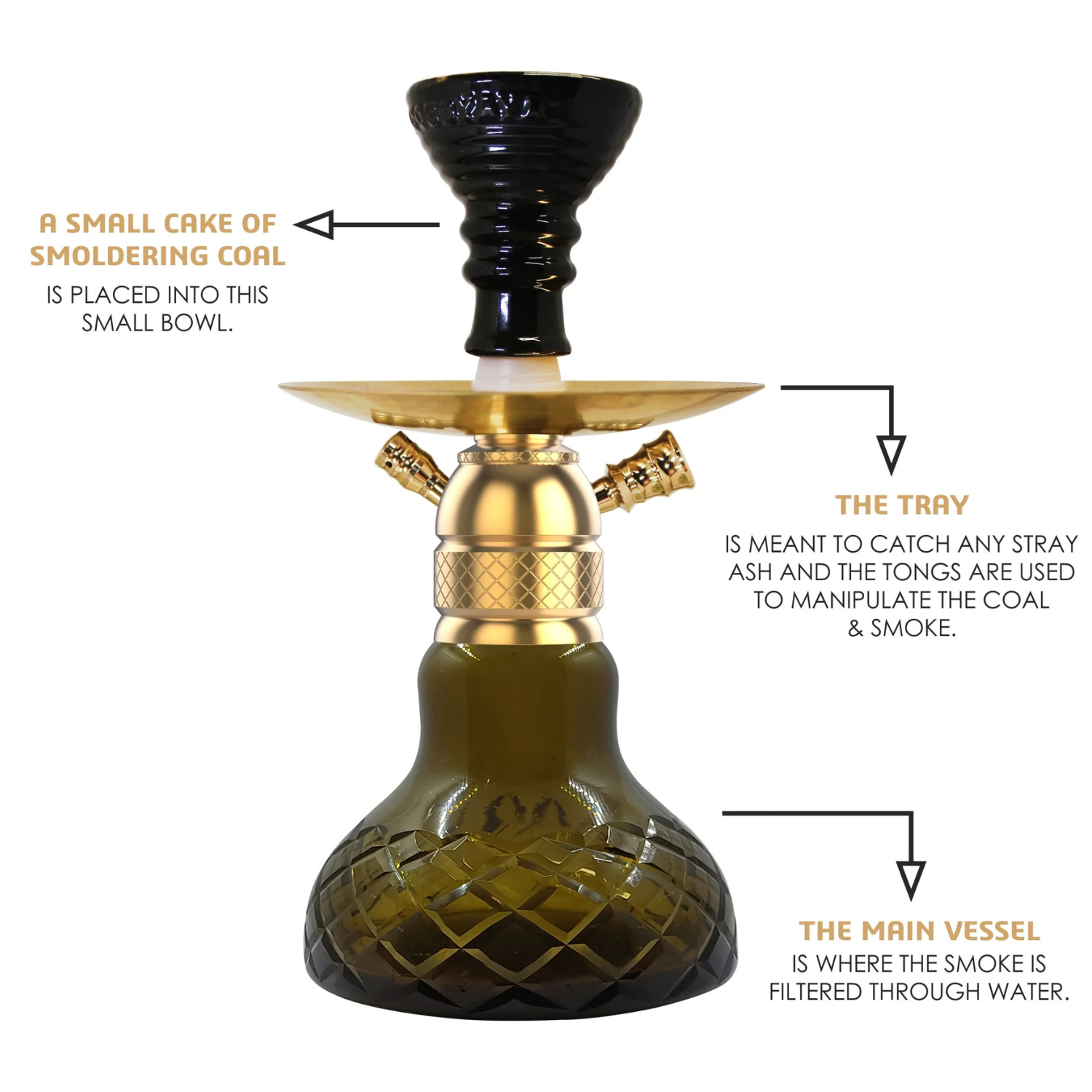 A SMALL CAKE OF SMOLDERING COAL

IS PLACED INTO THIS SMALL BOWL.

THE TRAY

IS MEANT TO CATCH ANY STRAY ASH AND THE TONGS ARE USED TO MANIPULATE THE COAL & SMOKE.

THE MAIN VESSEL

IS WHERE THE SMOKE IS FILTERED THROUGH WATER.